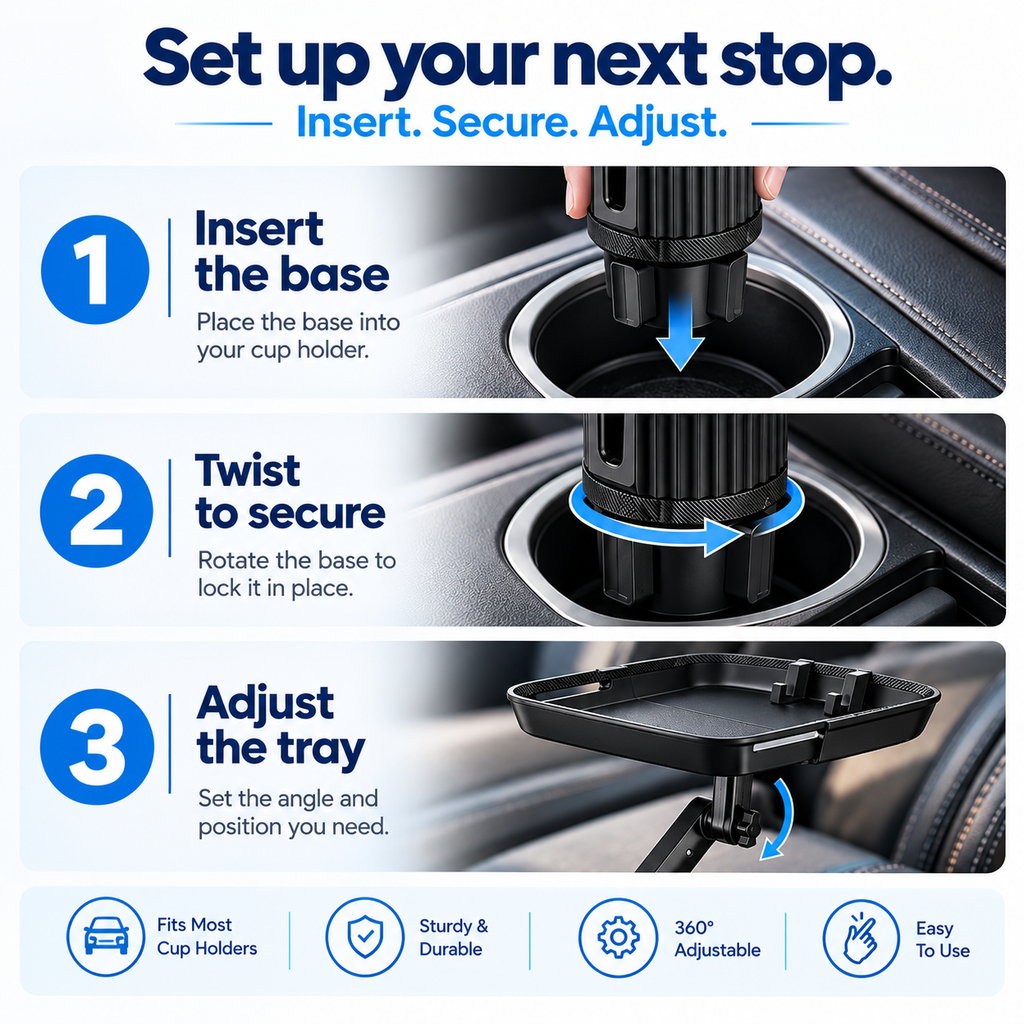 Set up your next stop.

Insert. Secure. Adjust.

1

Insert the base

Place the base into your cup holder.

2

Twist to secure

Rotate the base to lock it in place.

3

Adjust the tray

Set the angle and position you need.

Fits Most Cup Holders

Sturdy & Durable

360° Adjustable

Easy To Use